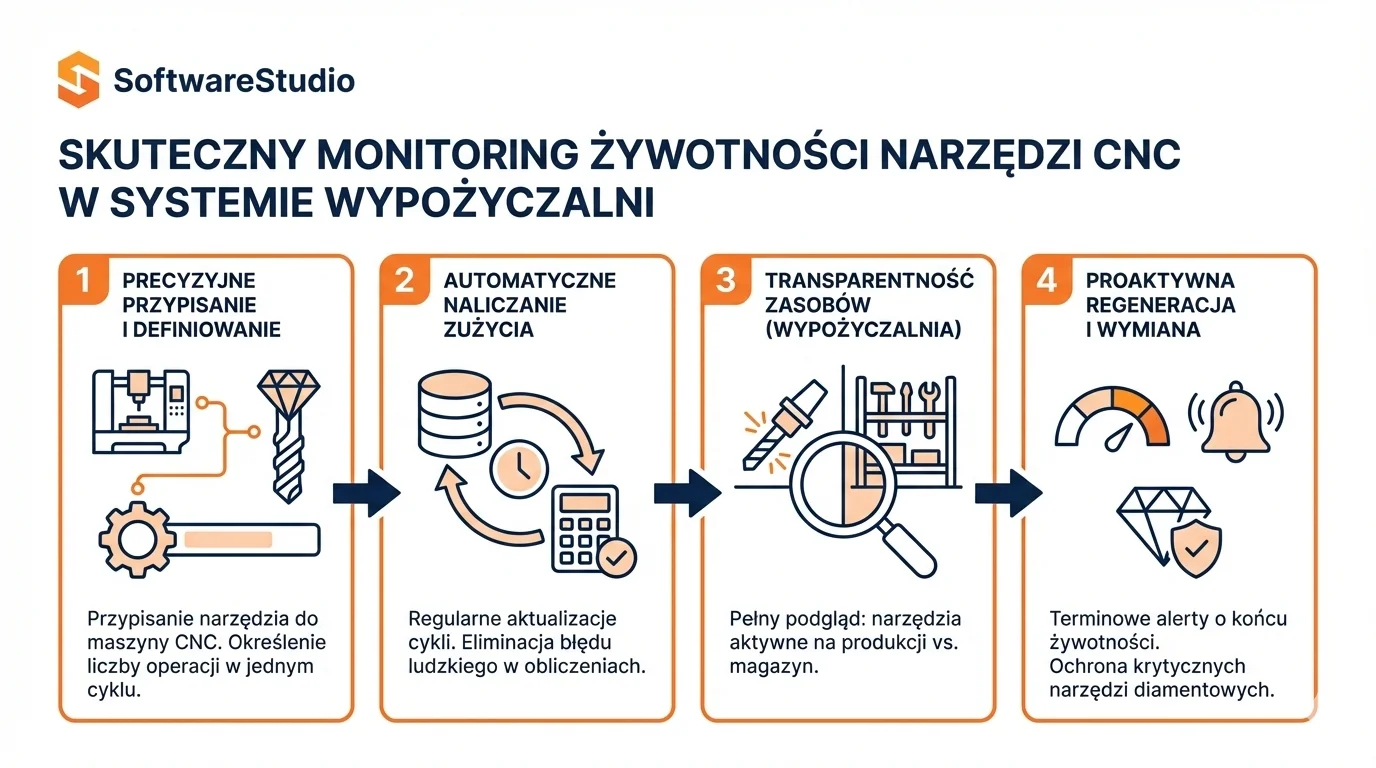 SoftwareStudio

SKUTECZNY MONITORING ŻYWOTNOŚCI NARZĘDZI CNC W SYSTEMIE WYPOŻYCZALNI

1 PRECYZYJNE PRZYPISANIE I DEFINIOWANIE

Przypisanie narzędzia do maszyny CNC. Określenie liczby operacji w jednym cyklu.

2 AUTOMATYCZNE NALICZANIE ZUŻYCIA

Regularne aktualizacje cykli. Eliminacja błędu ludzkiego w obliczeniach.

3 TRANSPARENTNOŚĆ ZASOBÓW (WYPOŻYCZALNIA)

Pełny podgląd: narzędzia aktywne na produkcji vs. magazyn.

4 PROAKTYWNA REGENERACJA I WYMIANA

Terminowe alerty o końcu żywotności. Ochrona krytycznych narzędzi diamentowych.